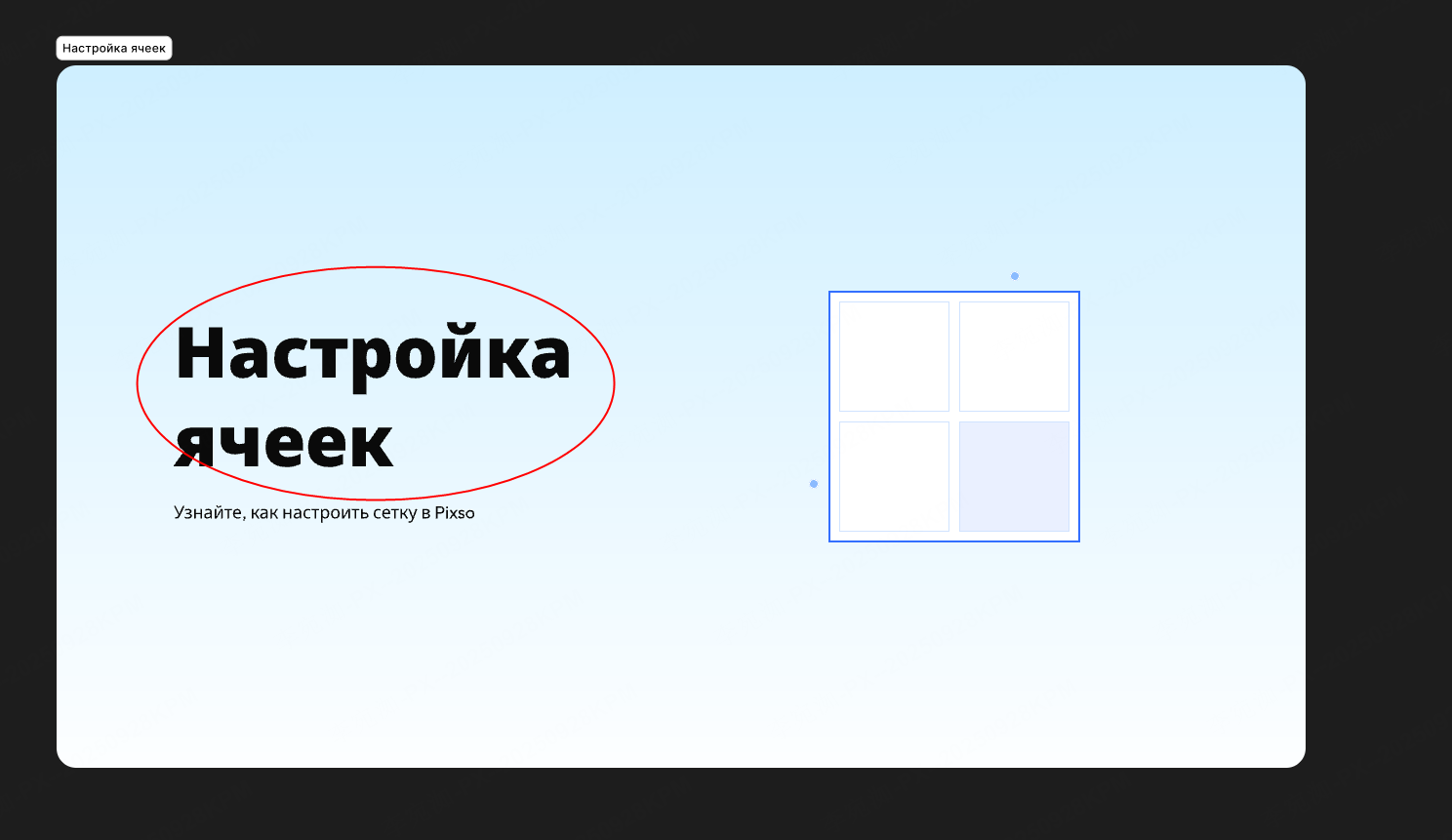 Настройка ячеек

Настройка ячеек

Узнайте, как настроить сетку в Pixso