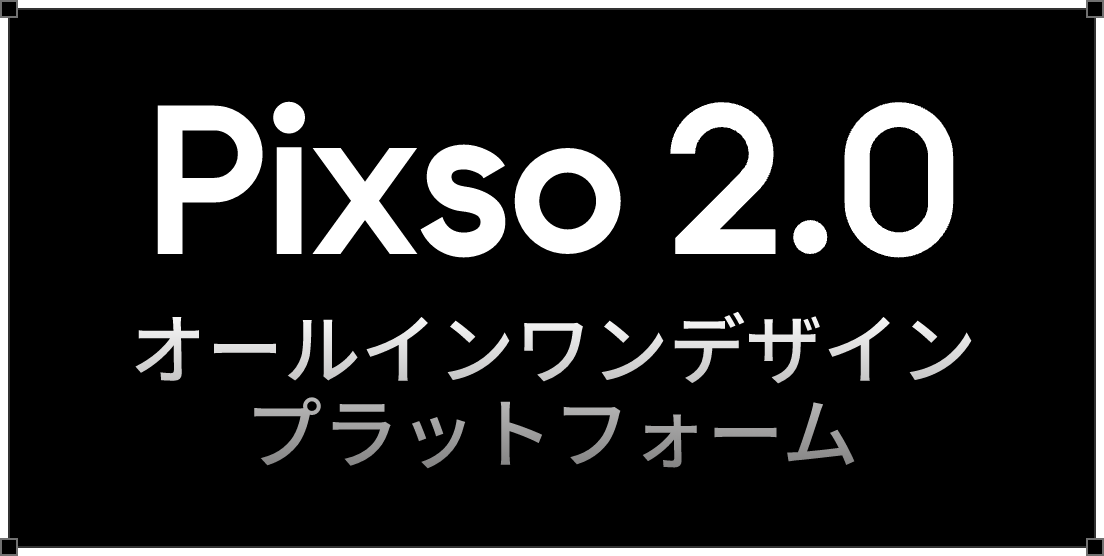 Pixso 2.0

オールインワンデザイン
プラットフォーム